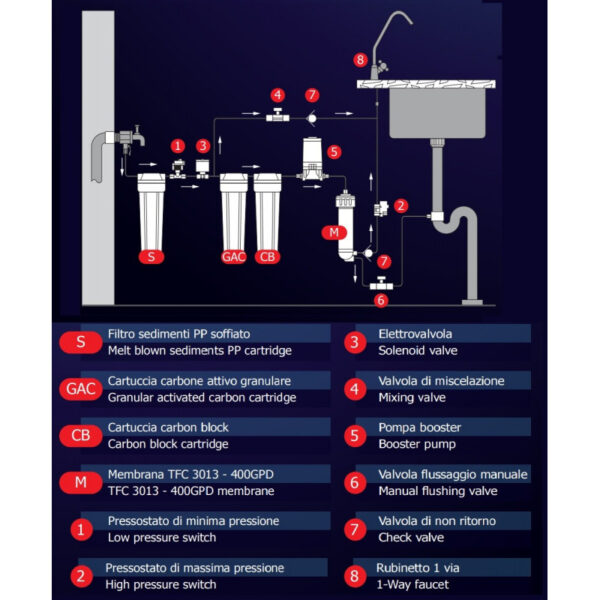 8

4 7

1 3

5

2

M

S GAC CB

7

6

S
Filtro sedimenti PP soffiato
Melt blown sediments PP cartridge

GAC
Cartuccia carbone attivo granulare
Granular activated carbon cartridge

CB
Cartuccia carbon block
Carbon block cartridge

M
Membrana TFC 3013 - 400GPD
TFC 3013 - 400GPD membrane

1
Pressostato di minima pressione
Low pressure switch

2
Pressostato di massima pressione
High pressure switch

3
Elettrovalvola
Solenoid valve

4
Valvola di miscelazione
Mixing valve

5
Pompa booster
Booster pump

6
Valvola flussaggio manuale
Manual flushing valve

7
Valvola di non ritorno
Check valve

8
Rubinetto 1 via
1-Way faucet